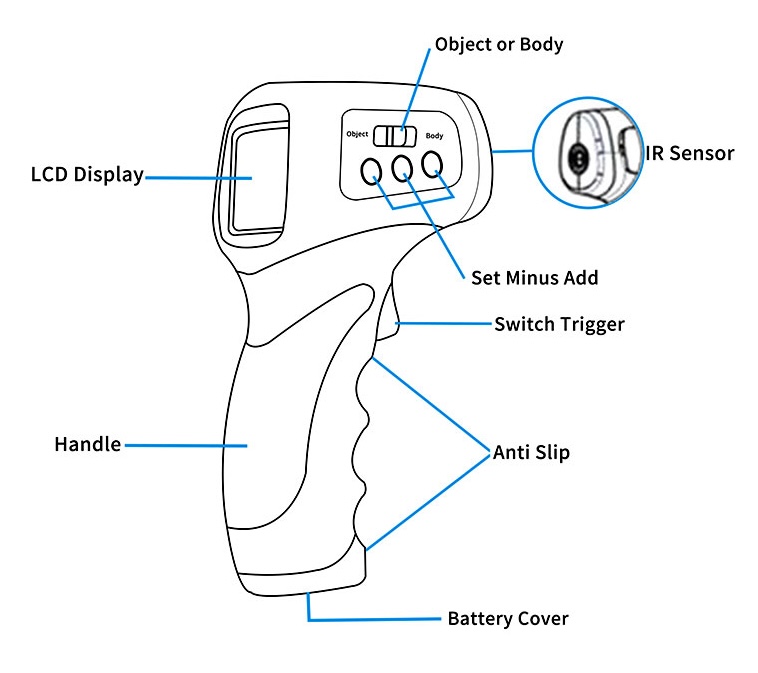 Object or Body

Object
Body

LCD Display

IR Sensor

Set Minus Add

Switch Trigger

Handle

Anti Slip

Battery Cover